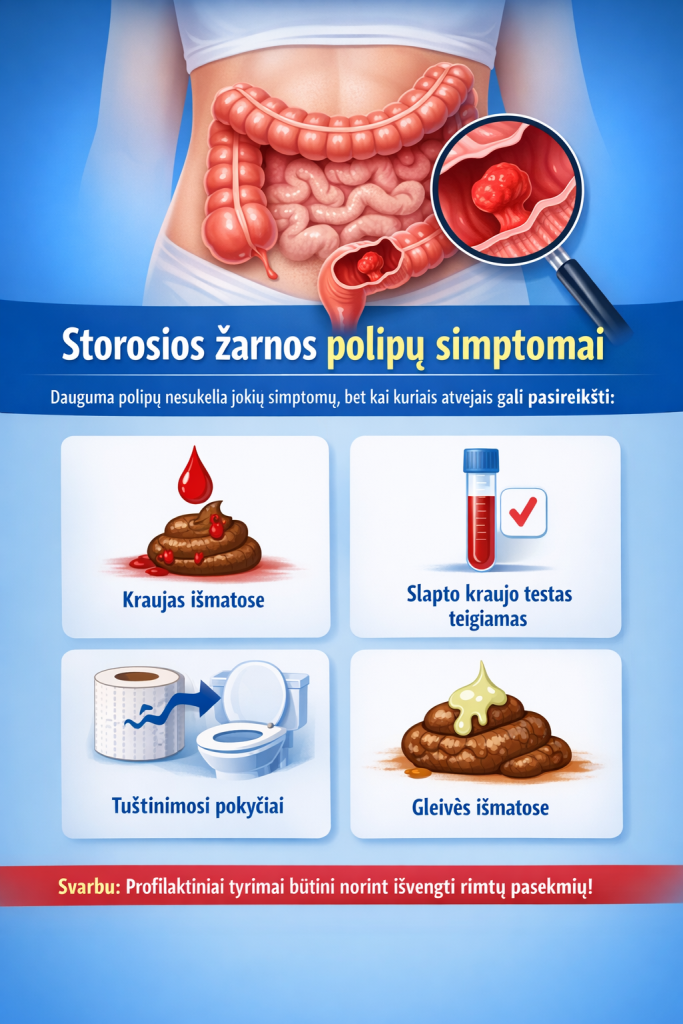 Storosios žarnos polipų simptomai

Dauguma polipų nesukella jokių simptomų, bet kai kuriais atvejais gali pasireikšti:

Kraujas išmatose

Slapto kraujo testas teigiamas

Tuštinimosi pokyčiai

Gleivės išmatose

Svarbu: Profilaktiniai tyrimai būtini norint išvengti rimtų pasekmių!